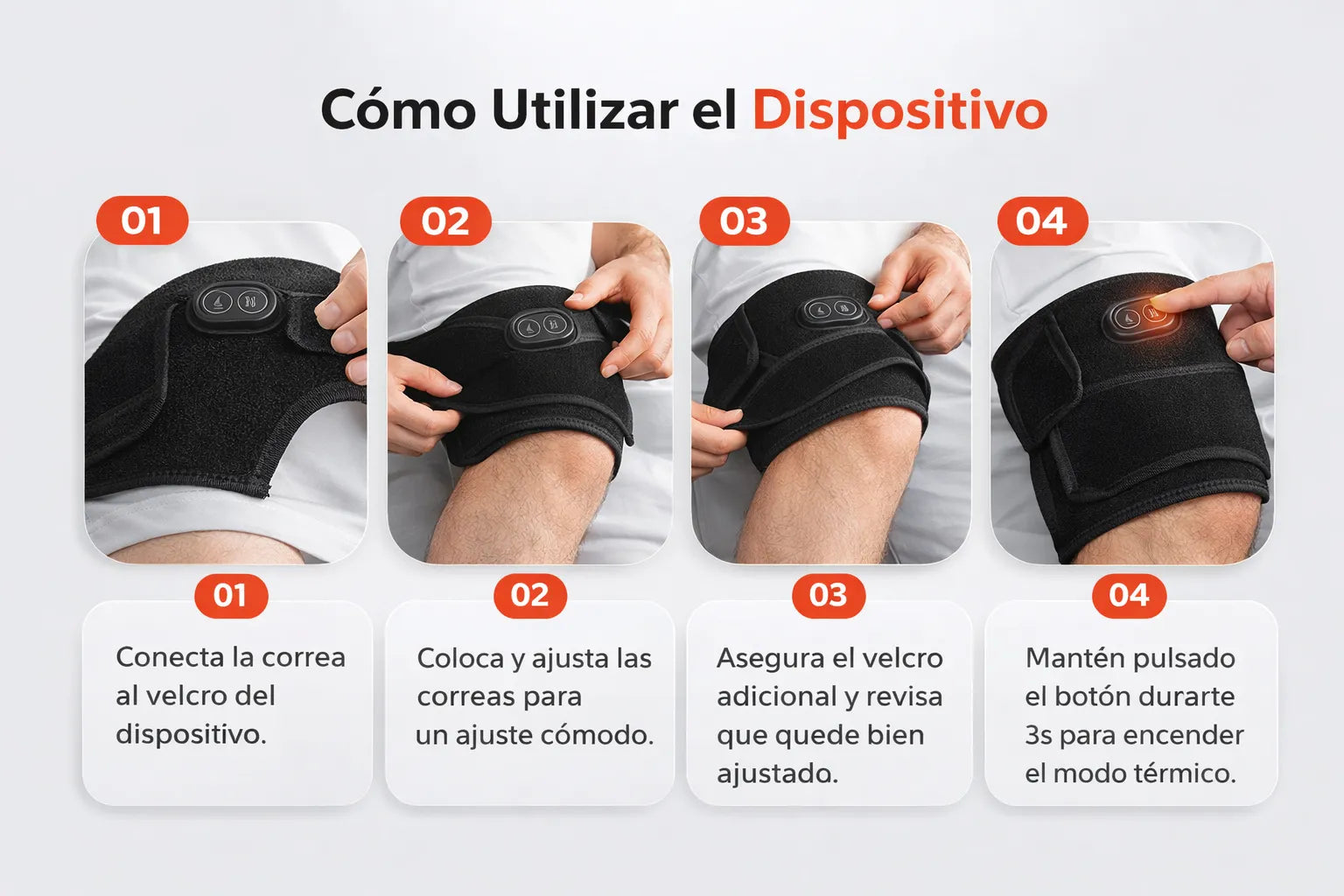 Cómo Utilizar el Dispositivo

01

02

03

04

01

Conecta la correa al velcro del dispositivo.

02

Coloca y ajusta las correas para un ajuste cómodo.

03

Asegura el velcro adicional y revisa que quede bien ajustado.

04

Mantén pulsado el botón durarte 3s para encender el modo térmico.